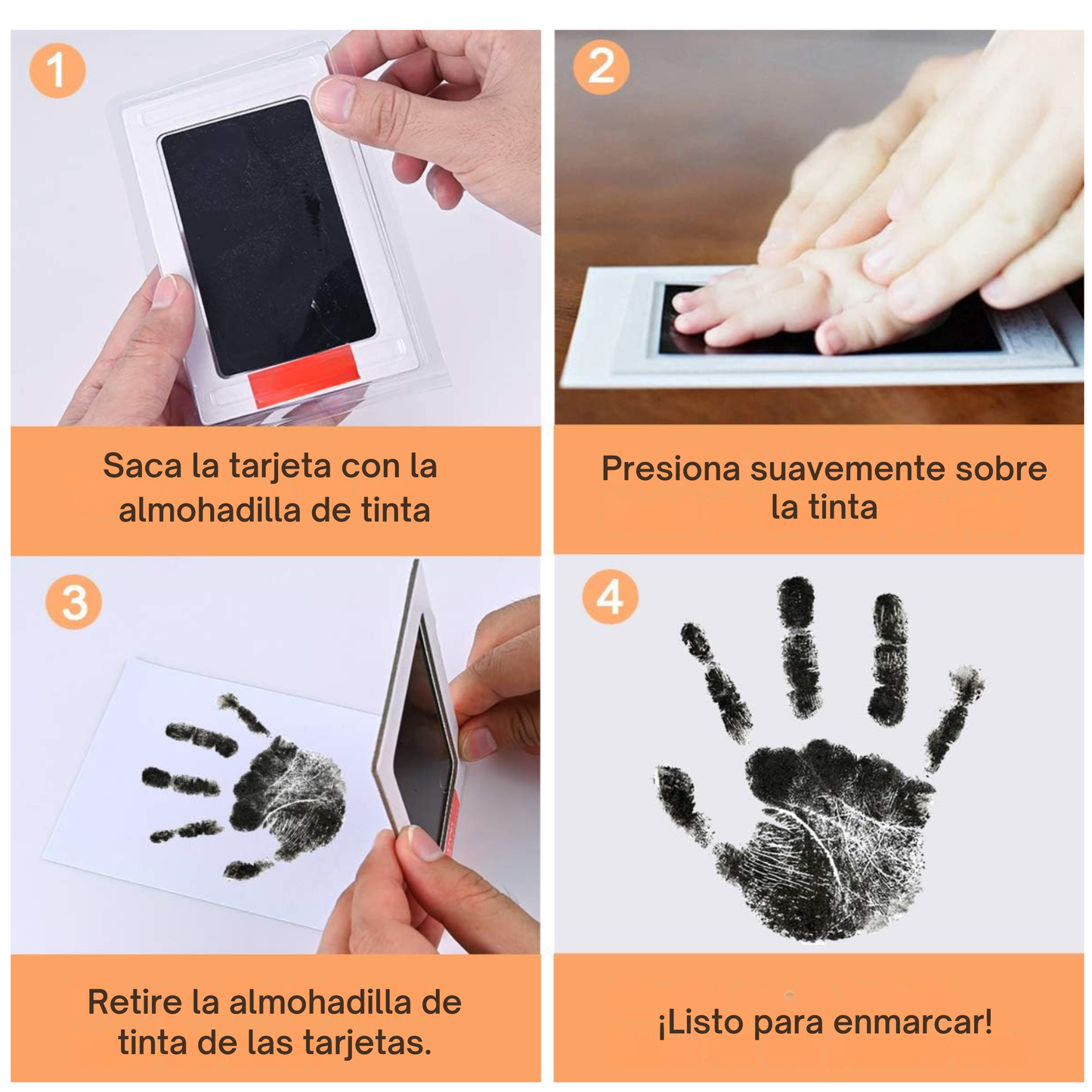 1

Saca la tarjeta con la almohadilla de tinta

2

Presiona suavemente sobre la tinta

3

Retire la almohadilla de tinta de las tarjetas.

4

¡Listo para enmarcar!